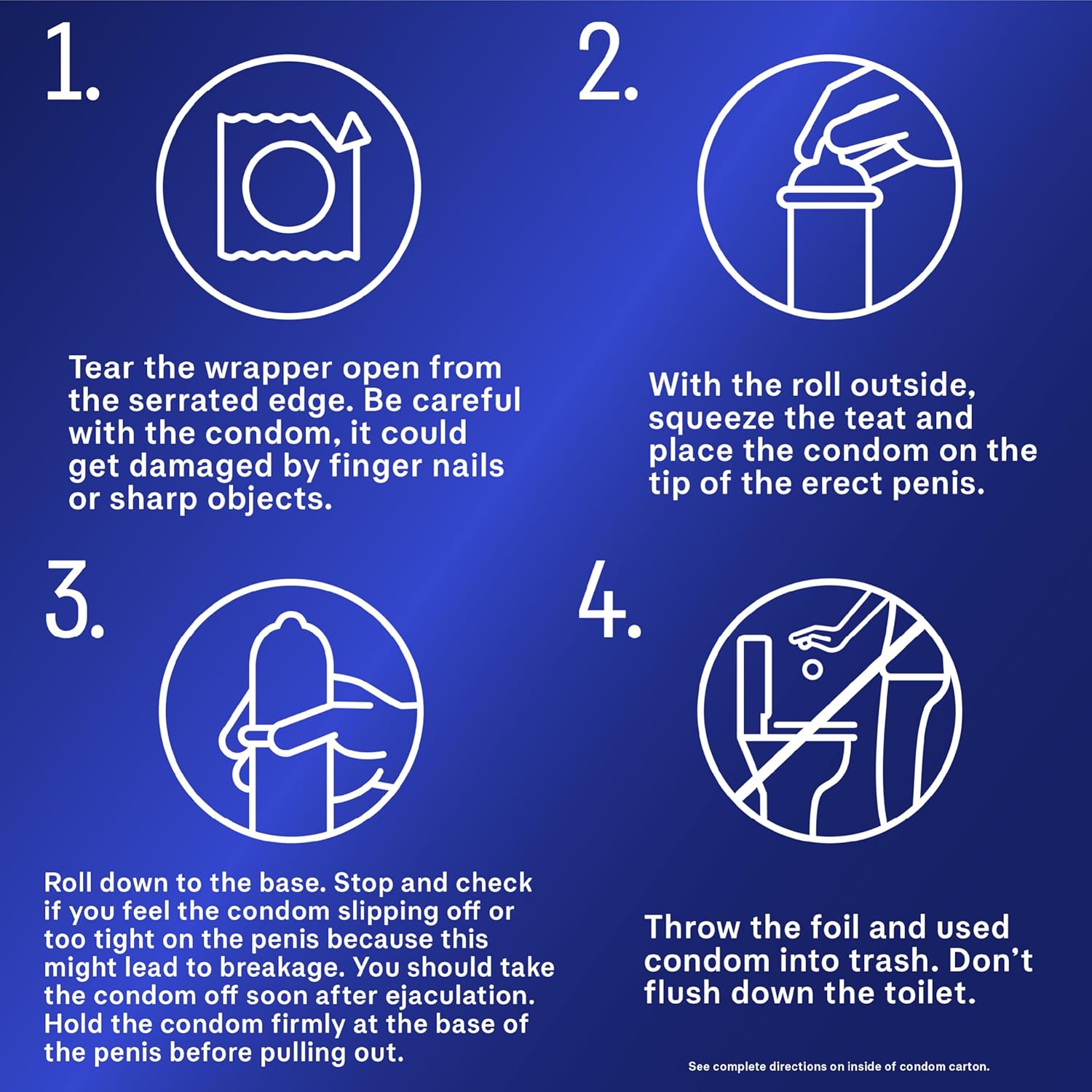 1.

Tear the wrapper open from the serrated edge. Be careful with the condom, it could get damaged by finger nails or sharp objects.

2.

With the roll outside, squeeze the teat and place the condom on the tip of the erect penis.

3.

Roll down to the base. Stop and check if you feel the condom slipping off or too tight on the penis because this might lead to breakage. You should take the condom off soon after ejaculation. Hold the condom firmly at the base of the penis before pulling out.

4.

Throw the foil and used condom into trash. Don't flush down the toilet.

See complete directions on inside of condom carton.